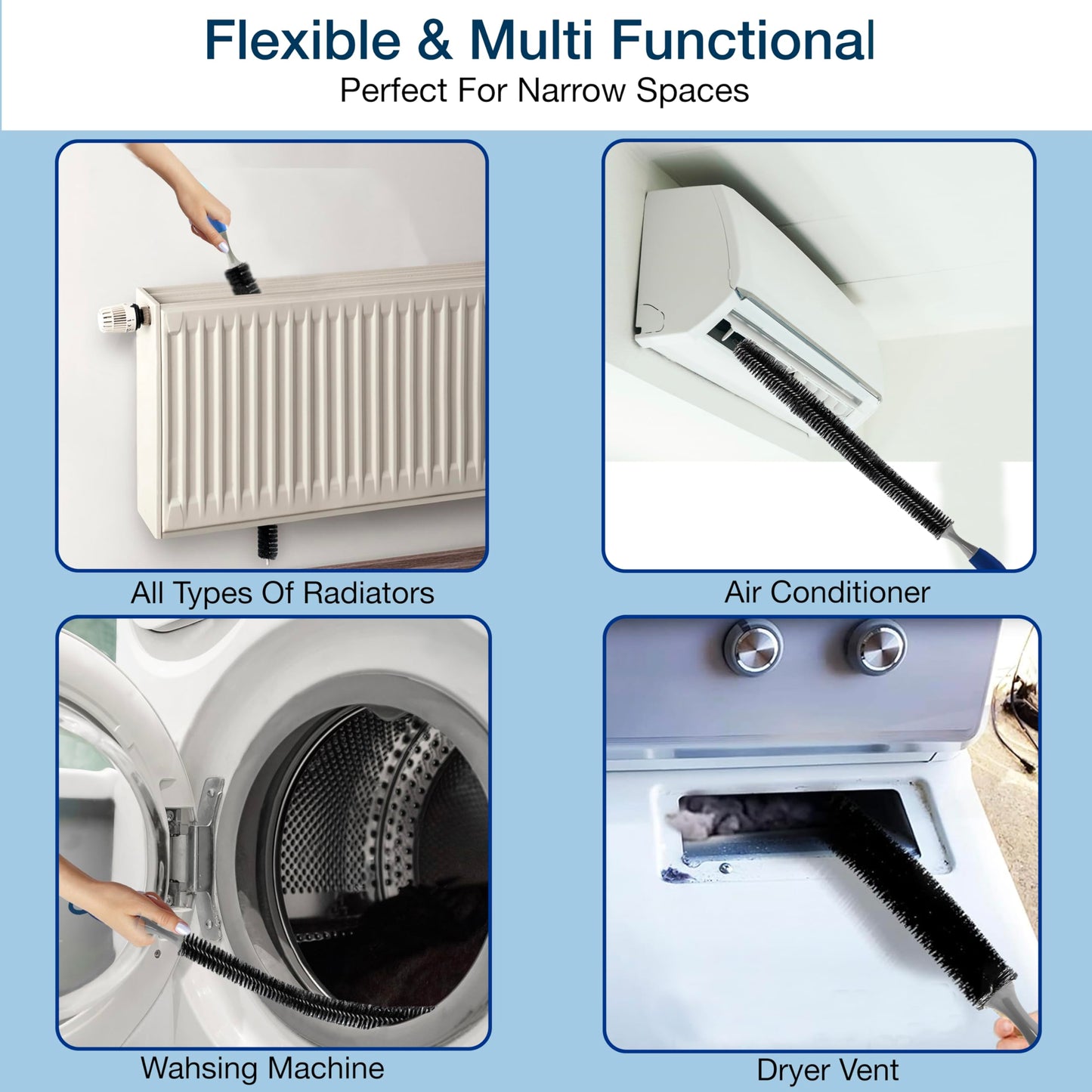 Flexible & Multi Functional

Perfect For Narrow Spaces

All Types Of Radiators

Air Conditioner

Wahsing Machine

Dryer Vent