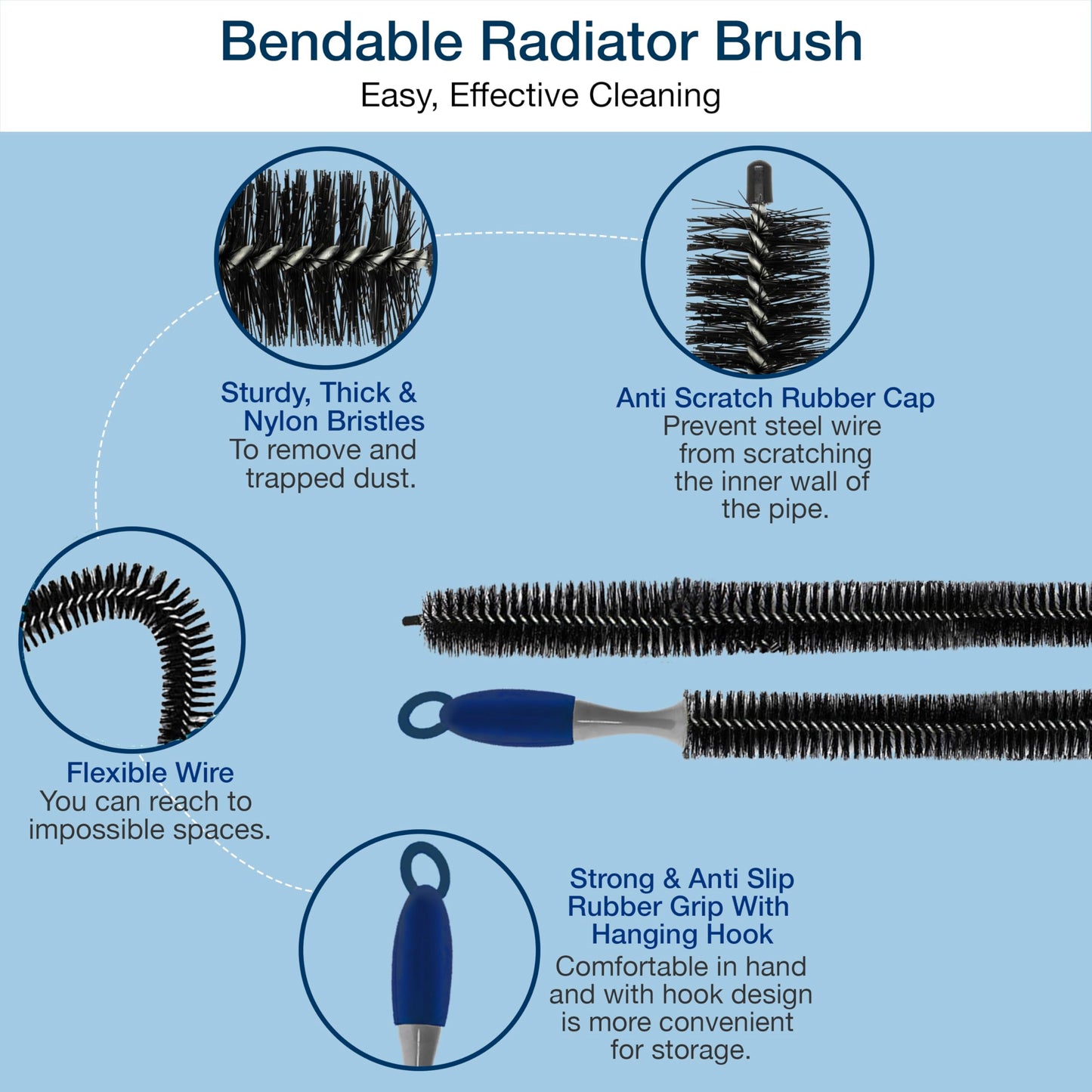 Bendable Radiator Brush
Easy, Effective Cleaning

Sturdy, Thick & Nylon Bristles
To remove and trapped dust.

Anti Scratch Rubber Cap
Prevent steel wire from scratching the inner wall of the pipe.

Flexible Wire
You can reach to impossible spaces.

Strong & Anti Slip Rubber Grip With Hanging Hook
Comfortable in hand and with hook design is more convenient for storage.