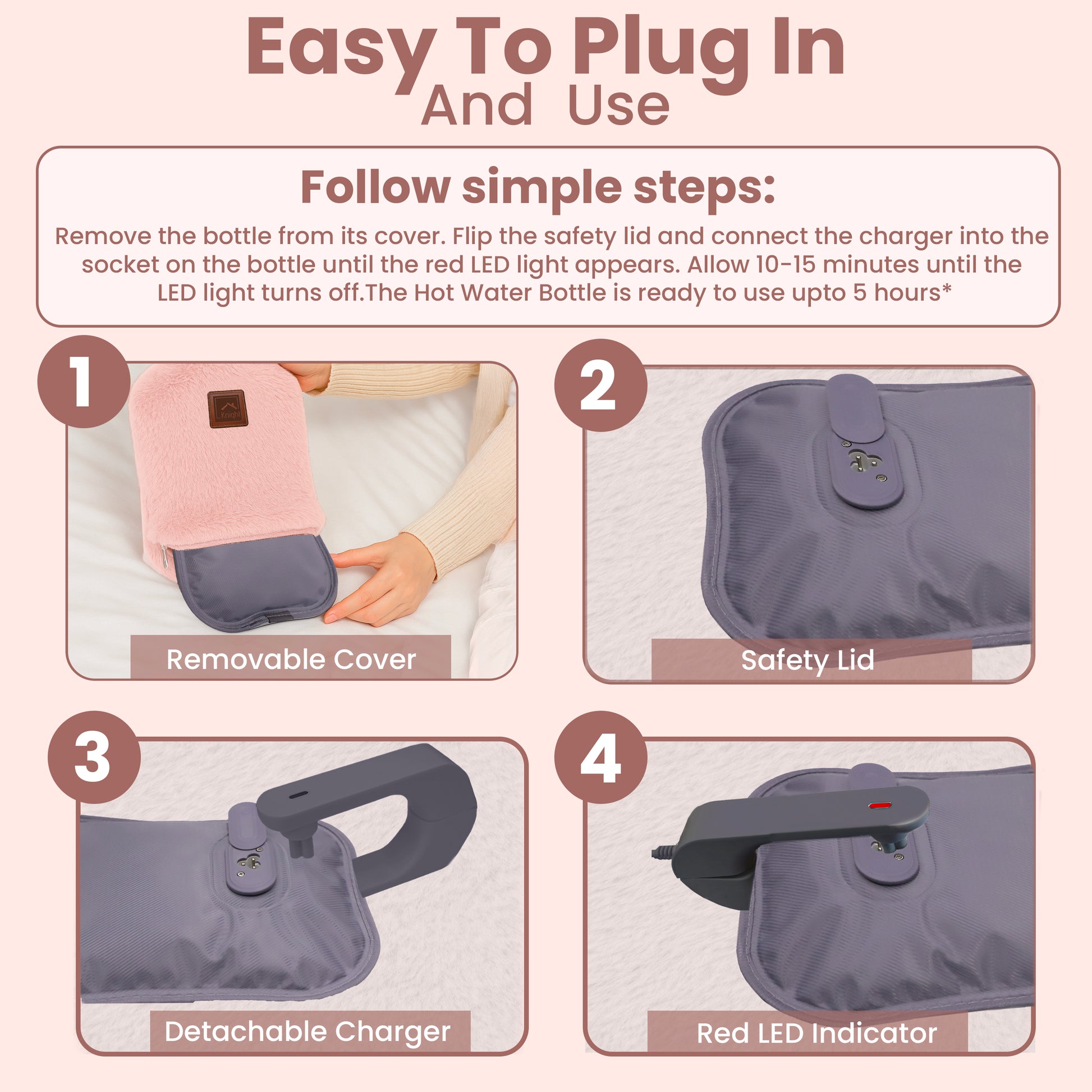 Easy To Plug In
And Use

Follow simple steps:

Remove the bottle from its cover. Flip the safety lid and connect the charger into the socket on the bottle until the red LED light appears. Allow 10-15 minutes until the LED light turns off.The Hot Water Bottle is ready to use upto 5 hours*

1

Knight

Removable Cover

2

Safety Lid

3

Detachable Charger

4

Red LED Indicator